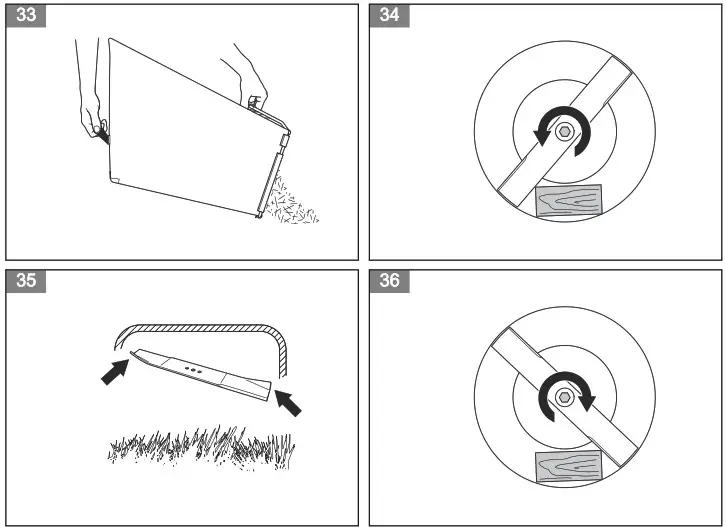 33

34

35

36