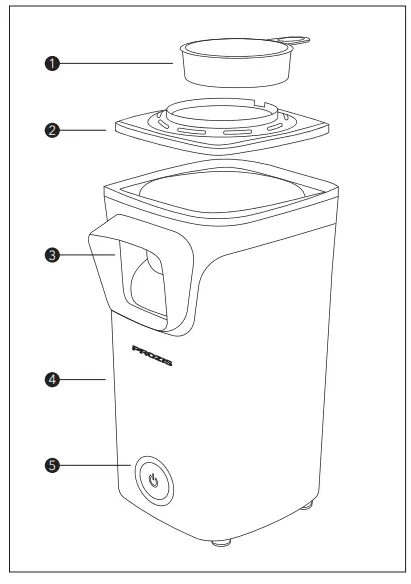 1
2
3
PROZIS
4
5