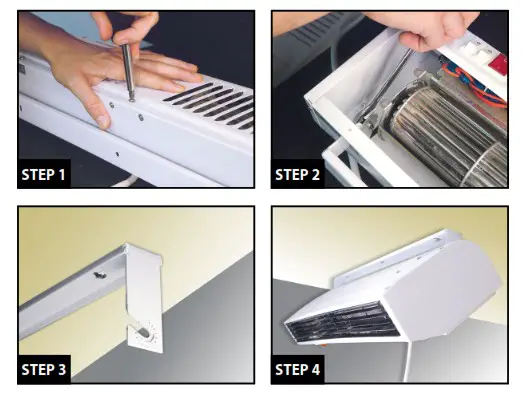 STEP 1

STEP 2

STEP 3

STEP 4