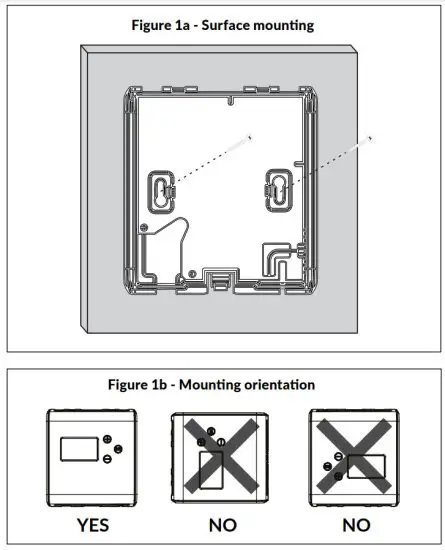 Figure 1a - Surface mounting

Figure 1b - Mounting orientation

YES

NO

NO