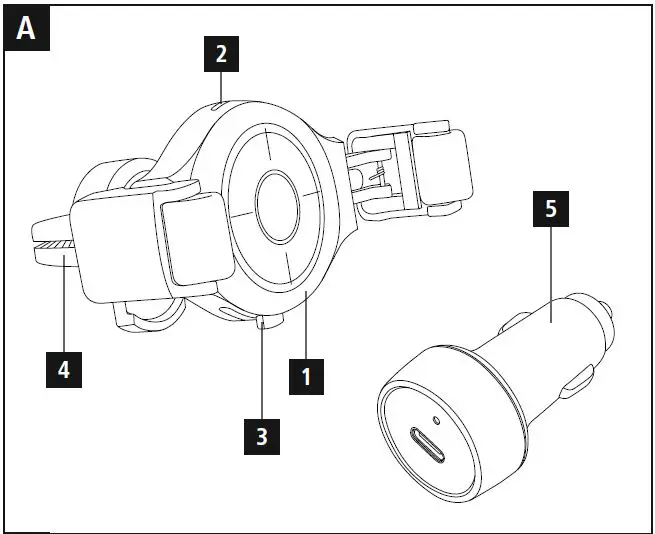 A
2
5
4
1
3