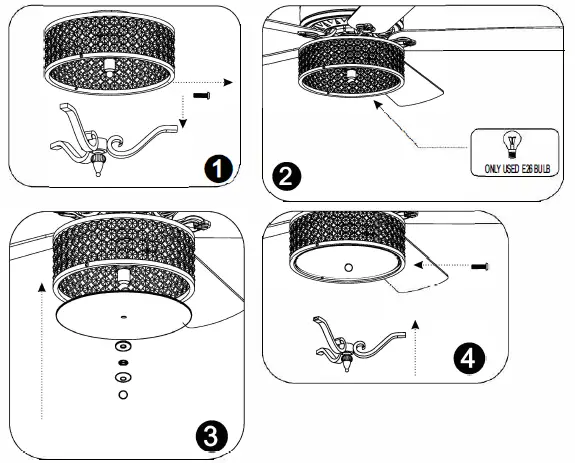 1

ONLY USED E26 BULB

2

3

4