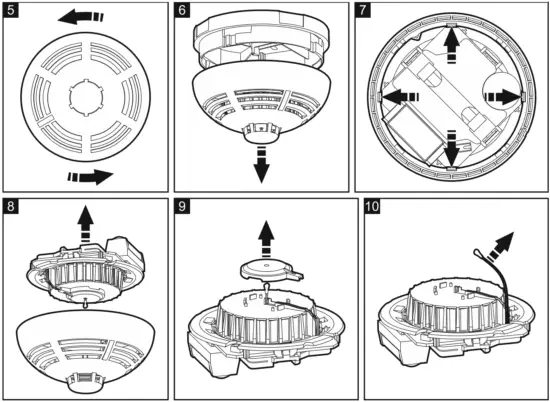 5

6

7

8

9

10