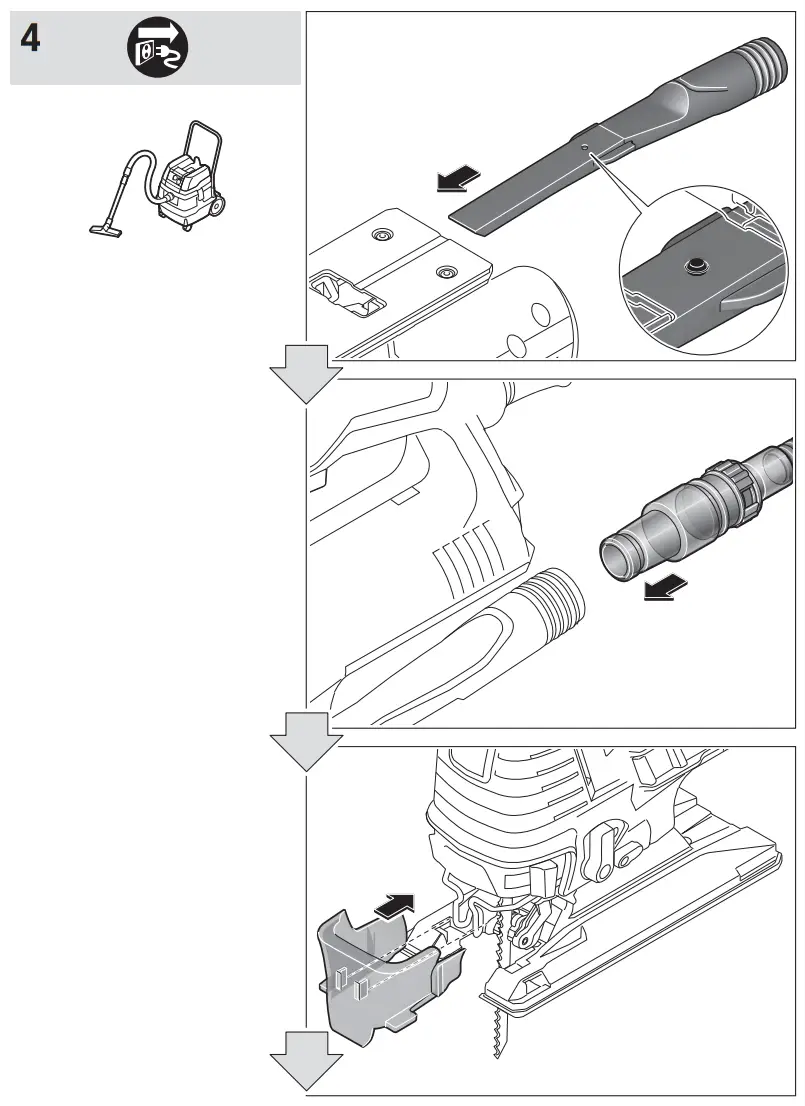 4