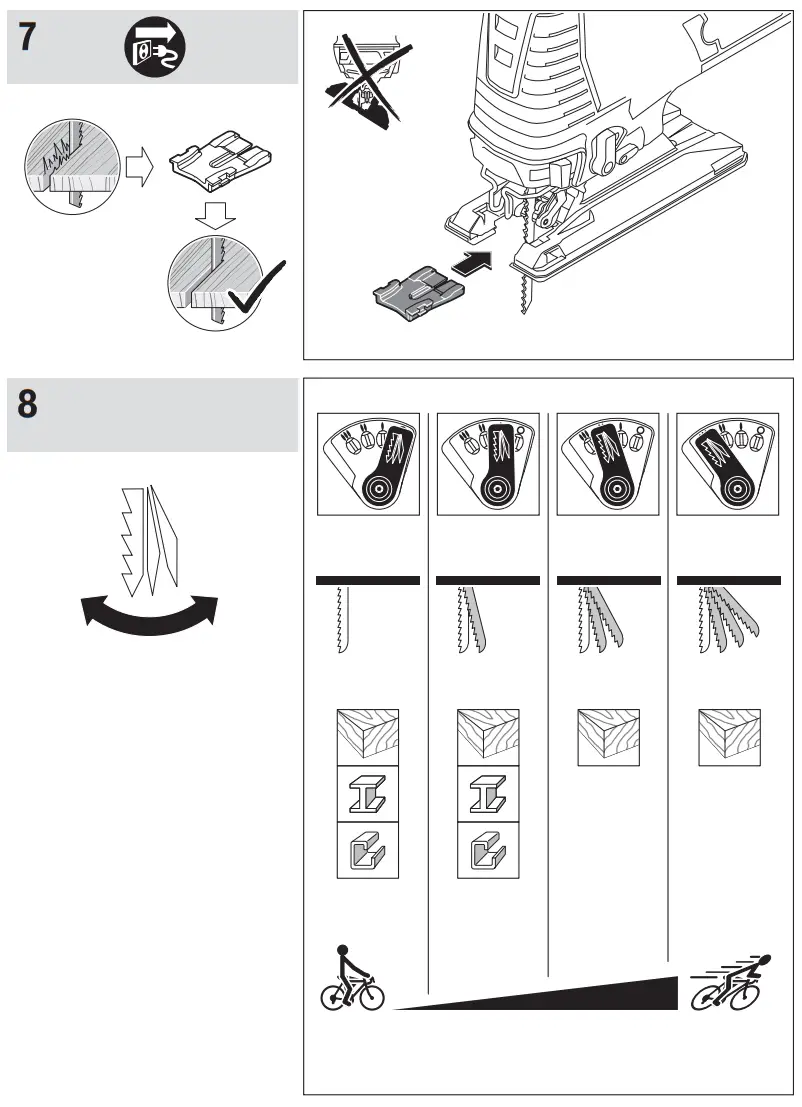 7

8