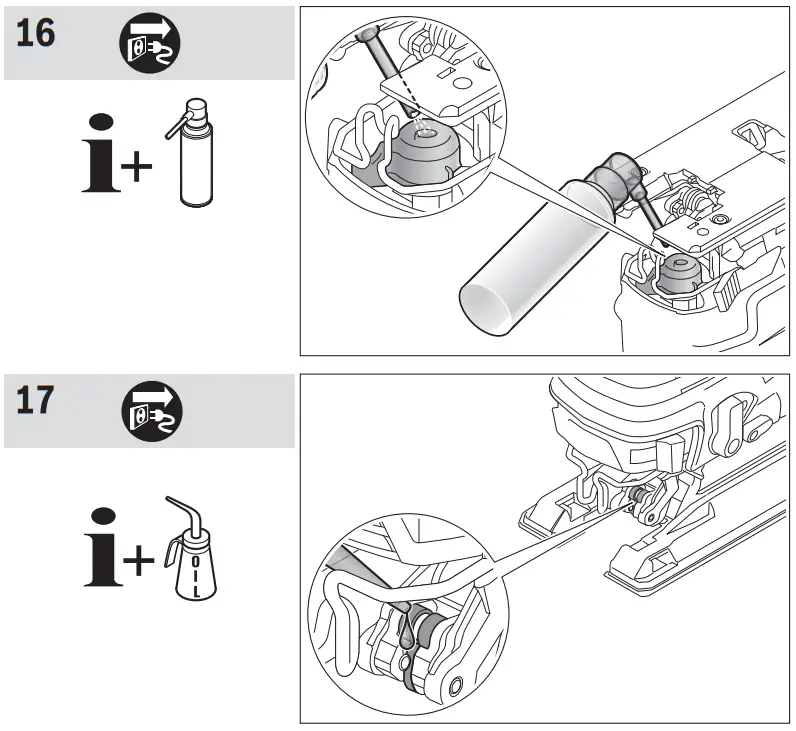 16

i+

17

i+

OIL