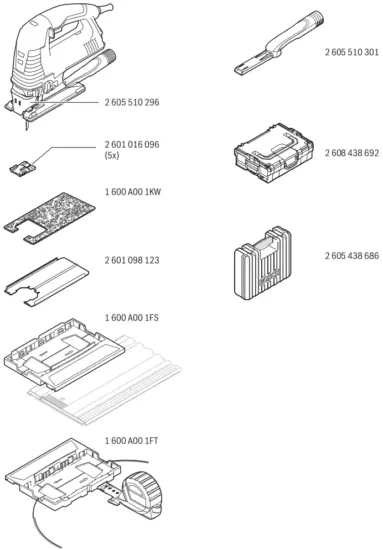 2 605 510 296

2 601 016 096
(5x)

1 600 A00 1KW

2 601 098 123

1 600 A00 1FS

1 600 A00 1FT

2 605 510 301

2 608 438 692

2 605 438 686