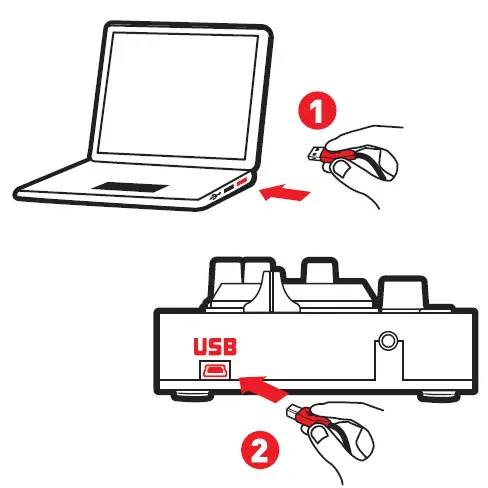 1

USB

2