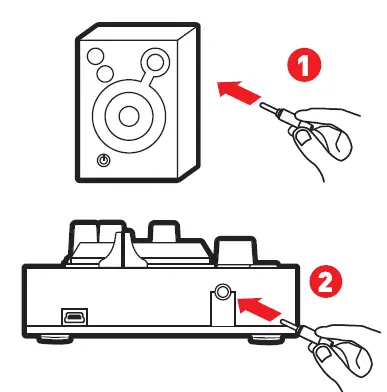 1

2