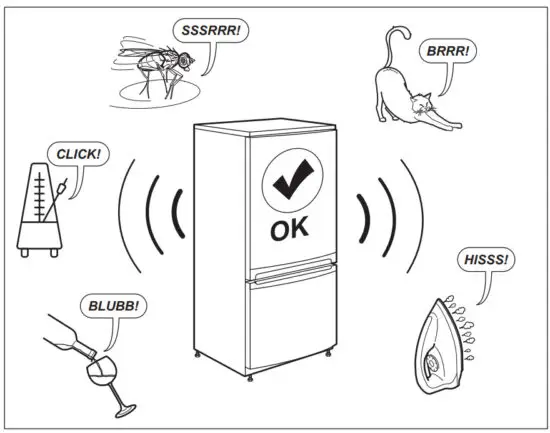 SSSRRR!

BRRR!

CLICK!

OK

HISSS!

BLUBB!