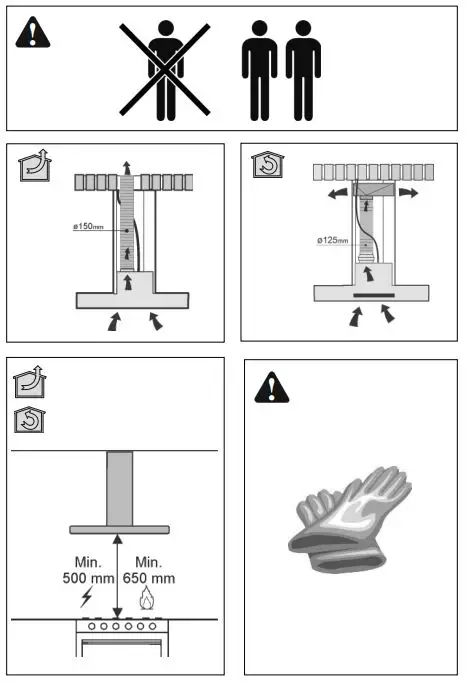 ø150mm

ø125mm

Min.
500 mm

Min.
650 mm