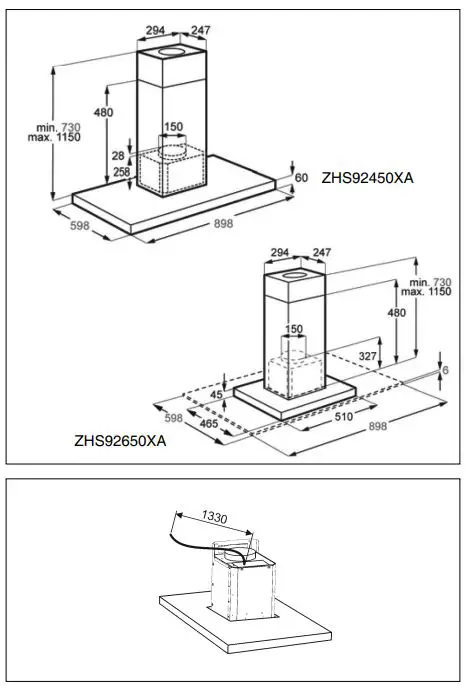 294
247
min. 730
max. 1150
480
150
28
258
60
ZHS92450XA
598
898

294
247
min. 730
max. 1150
480
150
327
6
45
598
465
510
898
ZHS92650XA

1330