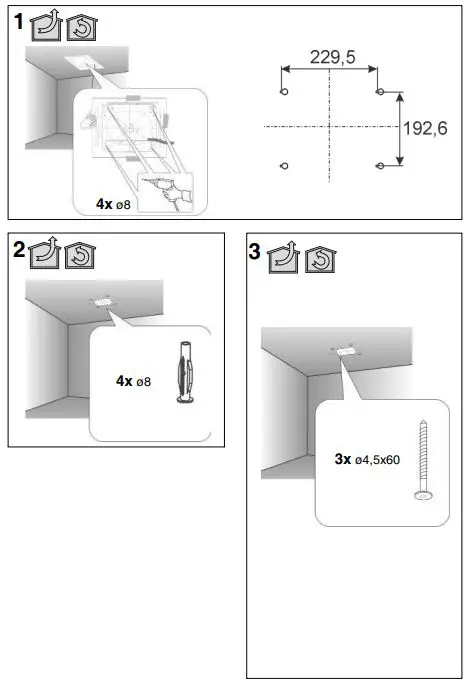 1

4x ø8

229,5

192,6

2

4x ø8

3

3x ø4,5x60