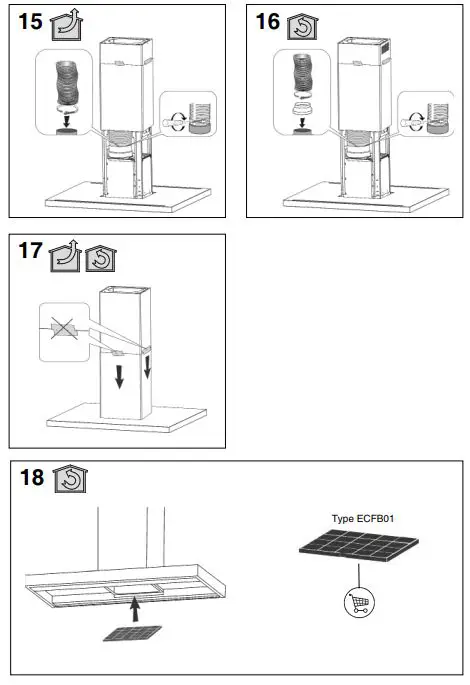 15

16

17

18

Type ECFB01