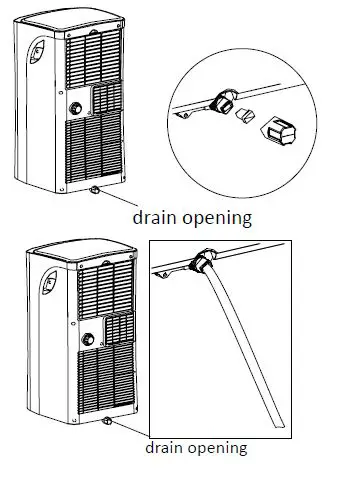 drain opening

drain opening