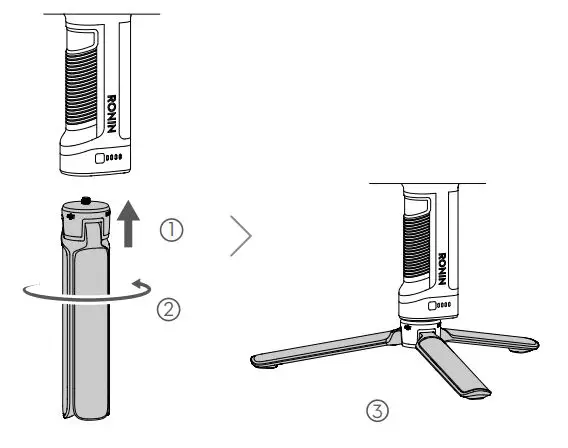 RONIN

①

②

RONIN

③