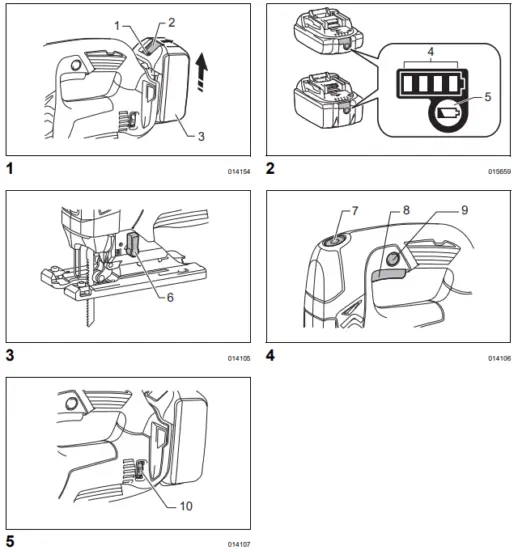 1 2

3

1

014154

4

5

2

015659

6

3

014105

7 8 9

4

014106

10

5

014107