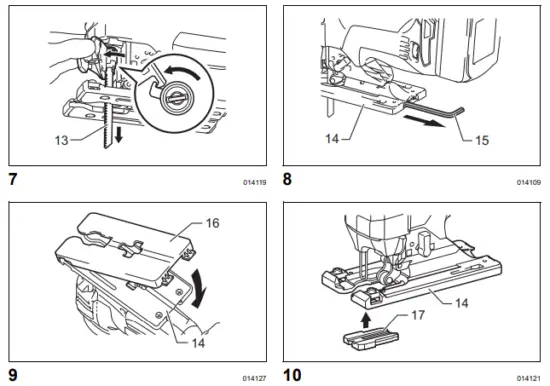 13

7

014119

14

15

8

014109

16

14

9

014127

14

17

10

014121