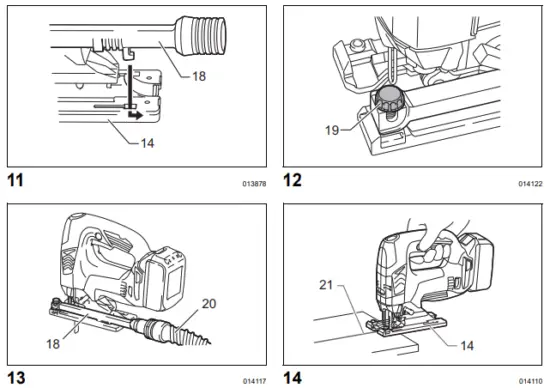 18

14

11

013878

19

12

014122

20

18

13

014117

21

14

14

014110