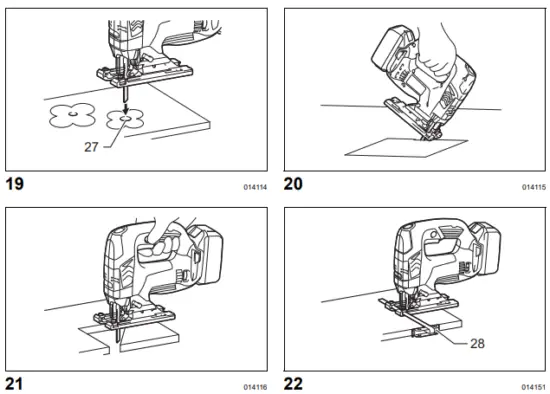 27

19

014114

20

014115

21

014116

28

22

014151