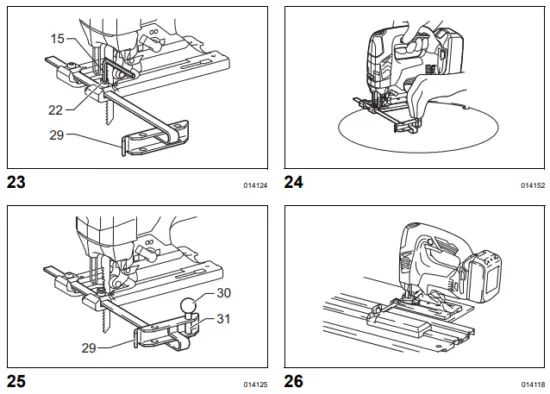 15
22
29
23
014124
24
014152
30
31
29
25
014125
26
014118