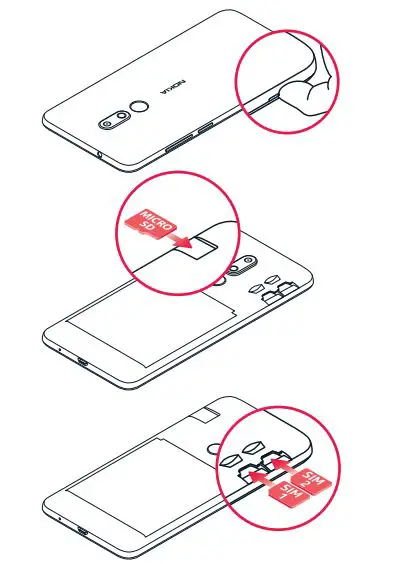 NOKIA

MICRO SD

SIM 2

SIM 1