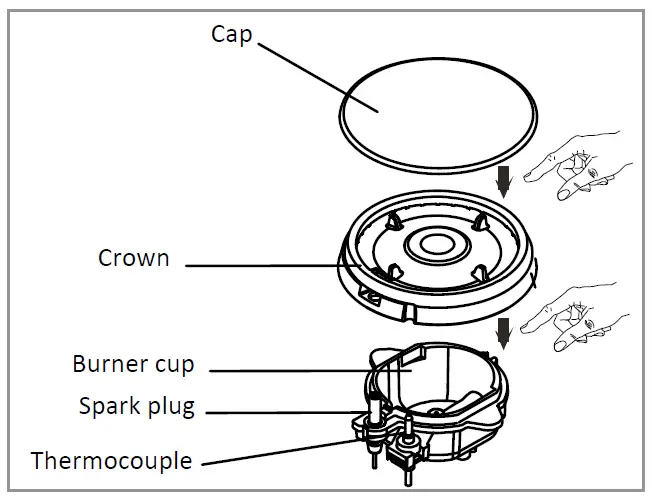 Cap
Crown
Burner cup
Spark plug
Thermocouple