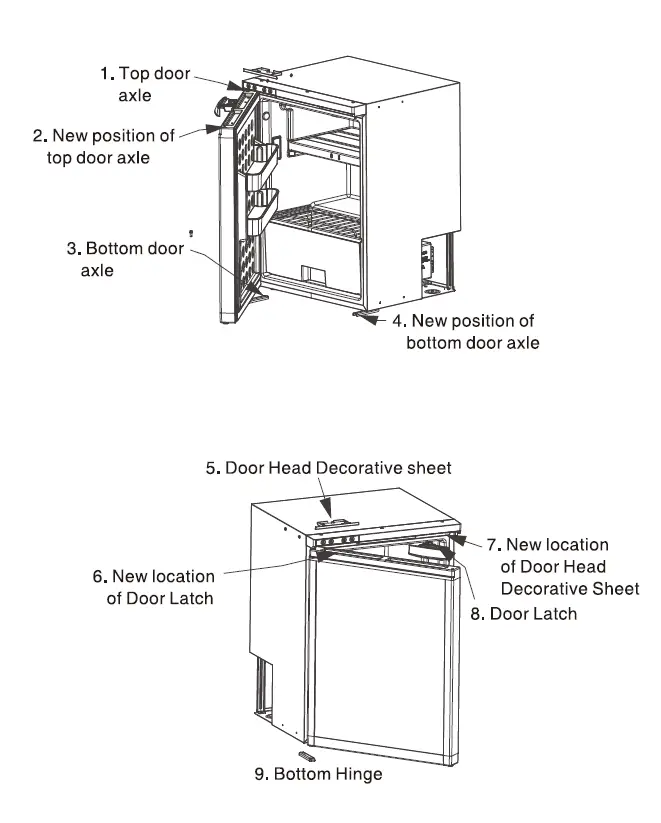 1. Top door axle

2. New position of top door axle

3. Bottom door axle

4. New position of bottom door axle

5. Door Head Decorative sheet

6. New location of Door Latch

7. New location of Door Head Decorative Sheet

8. Door Latch

9. Bottom Hinge