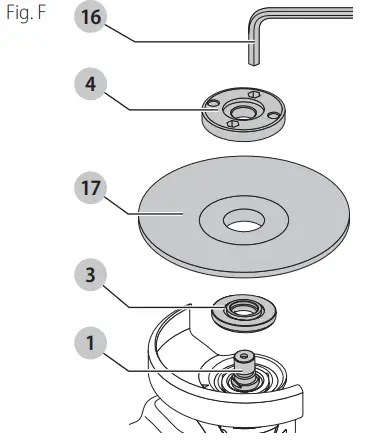 Fig. F

16

4

17

3

1