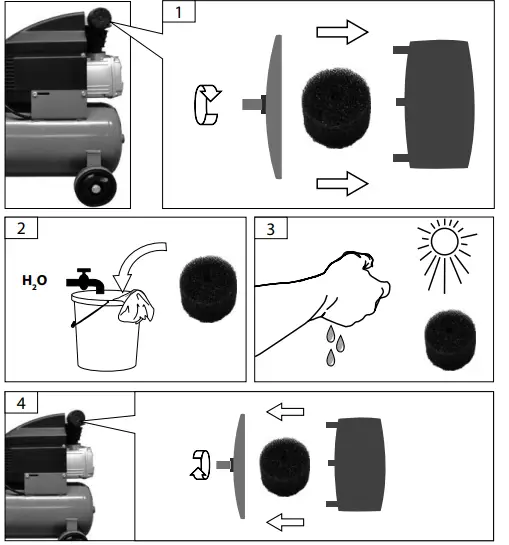 1

2

$H_2O$

3

4