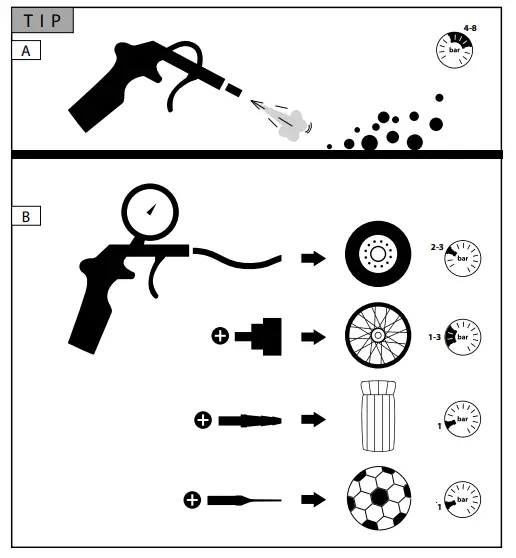 TIP

A

4-8
bar

B

2-3
bar

1-3
bar

1
bar

1
bar