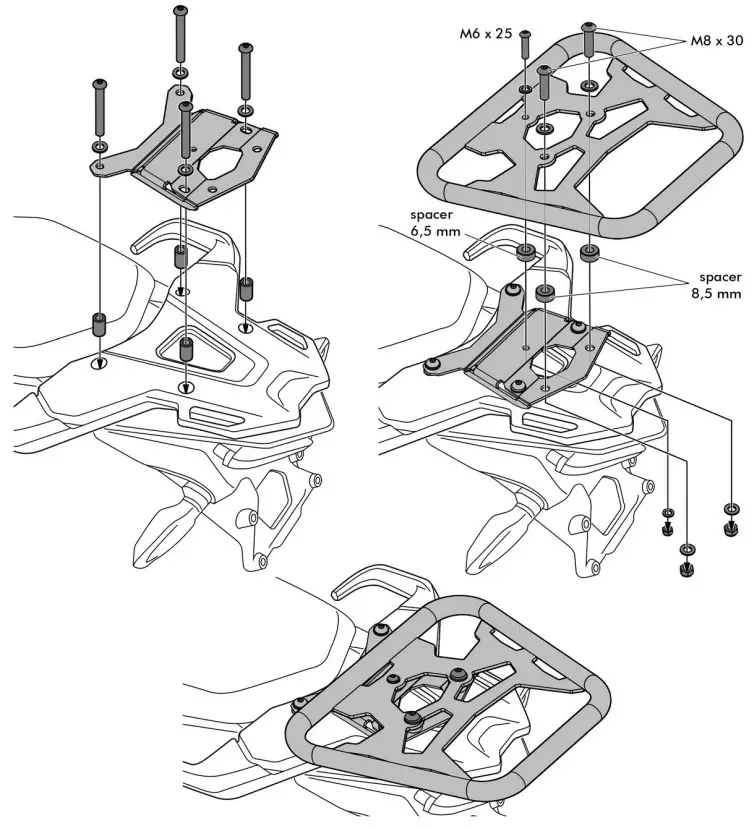 M6 x 25

M8 x 30

spacer
6,5 mm

spacer
8,5 mm