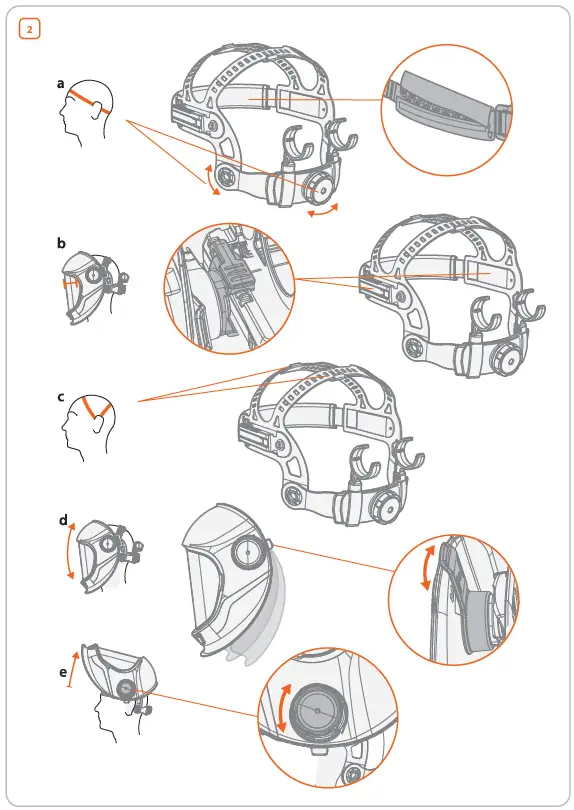 2

a

b

c

d

e