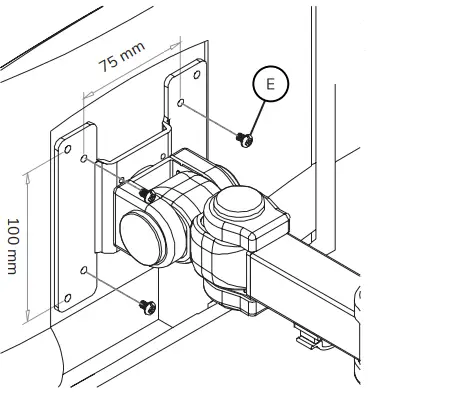 75 mm
E
100 mm