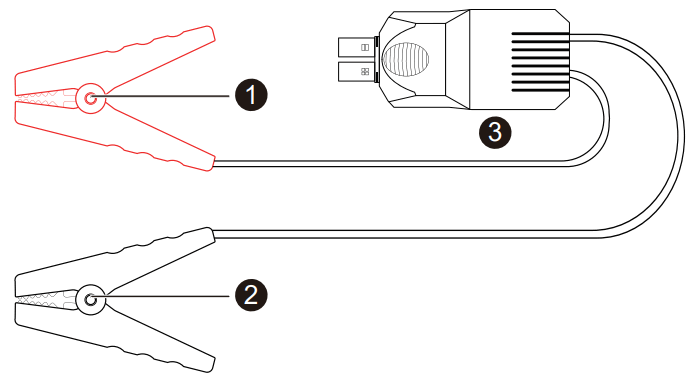 1

3

2