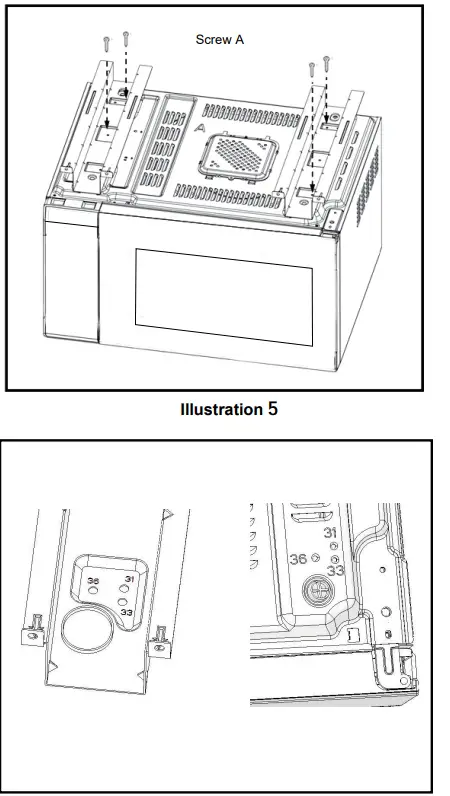 Screw A

A

Illustration 5

36
31
33

31
36
33