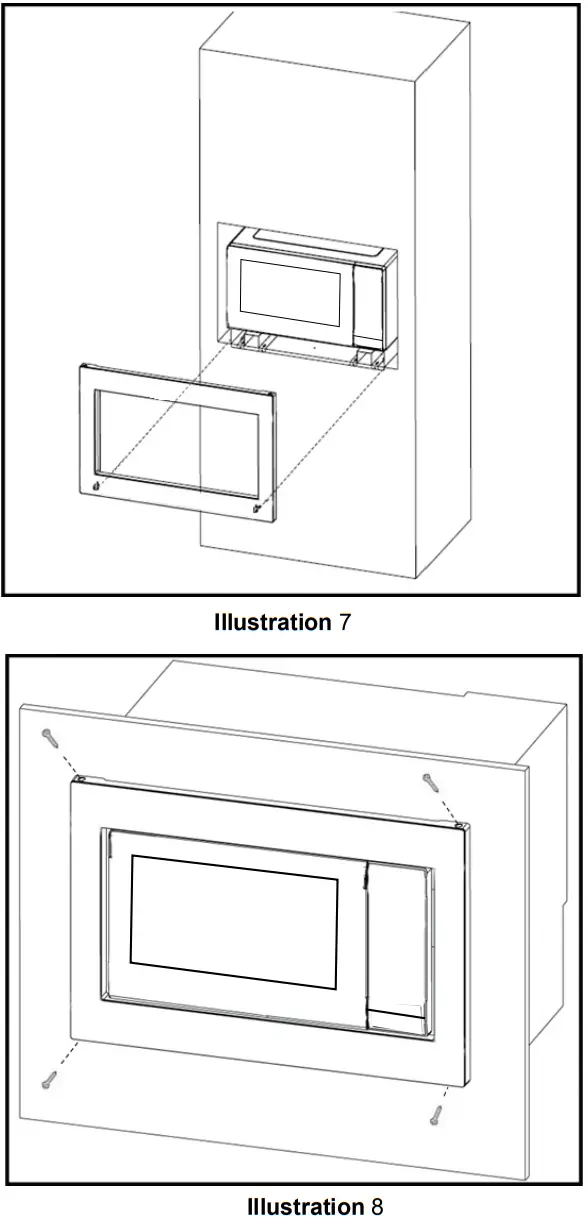 Illustration 7

Illustration 8