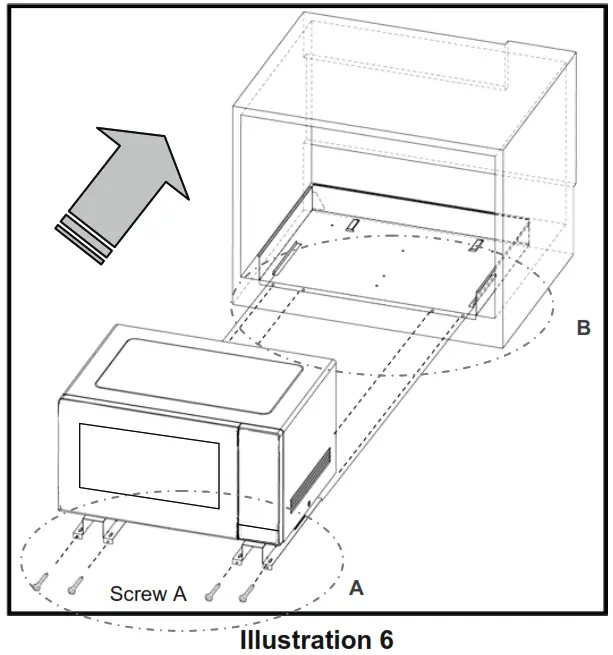 B

Screw A

A

Illustration 6