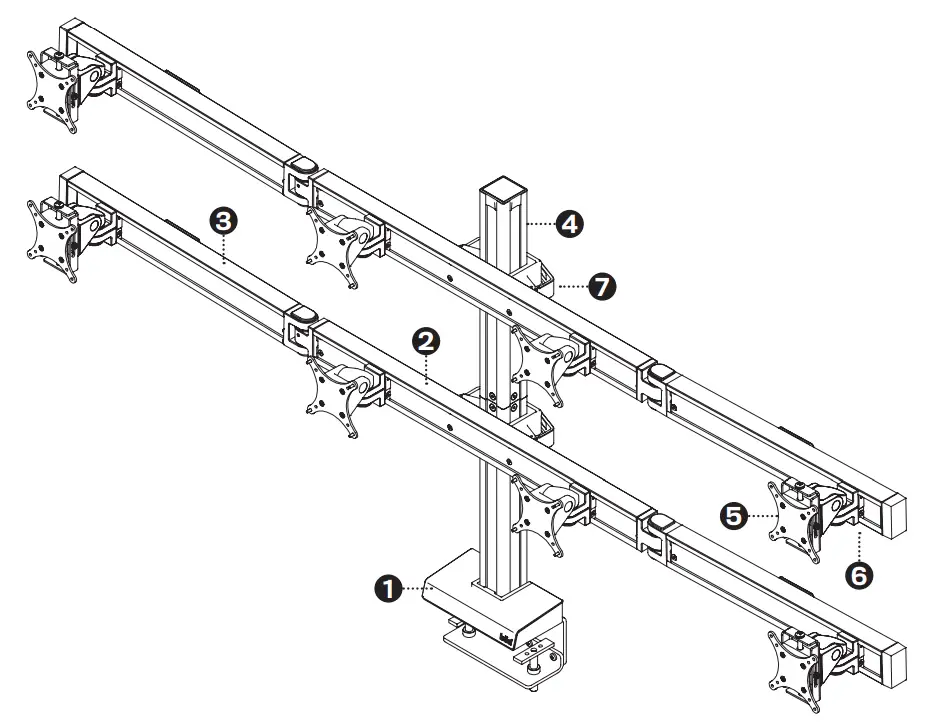 3
4
7
2
5
6
1