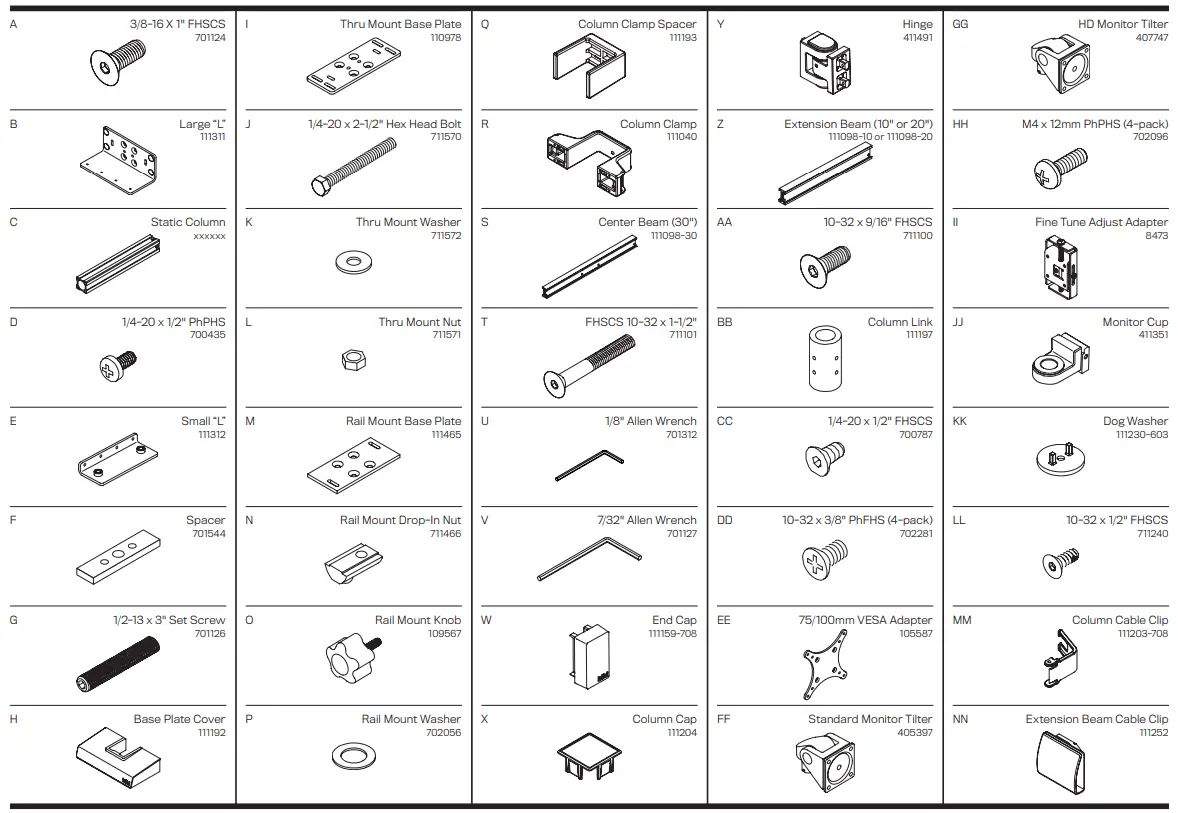 A
3/8-16 X 1" FHSCS
701124

B
Large "L"
111311

C
Static Column
xxxxxx

D
1/4-20 x 1/2" PhPHS
700435

E
Small "L"
111312

F
Spacer
701544

G
1/2-13 x 3" Set Screw
701126

H
Base Plate Cover
111192

I
Thru Mount Base Plate
110978

J
1/4-20 x 2-1/2" Hex Head Bolt
711570

K
Thru Mount Washer
711572

L
Thru Mount Nut
711571

M
Rail Mount Base Plate
111465

N
Rail Mount Drop-In Nut
711466

O
Rail Mount Knob
109567

P
Rail Mount Washer
702056

Q
Column Clamp Spacer
111193

R
Column Clamp
111040

S
Center Beam (30")
111098-30

T
FHSCS 10-32 x 1-1/2"
711101

U
1/8" Allen Wrench
701312

V
7/32" Allen Wrench
701127

W
End Cap
111159-708

X
Column Cap
111204

Y
Hinge
411491

Z
Extension Beam (10" or 20")
111098-10 or 111098-20

AA
10-32 x 9/16" FHSCS
711100

BB
Column Link
111197

CC
1/4-20 x 1/2" FHSCS
700787

DD
10-32 x 3/8" PhFHS (4-pack)
702281

EE
75/100mm VESA Adapter
105587

FF
Standard Monitor Tilter
405397

GG
HD Monitor Tilter
407747

HH
M4 x 12mm PhPHS (4-pack)
702096

II
Fine Tune Adjust Adapter
8473

JJ
Monitor Cup
411351

KK
Dog Washer
111230-603

LL
10-32 x 1/2" FHSCS
711240

MM
Column Cable Clip
111203-708

NN
Extension Beam Cable Clip
111252