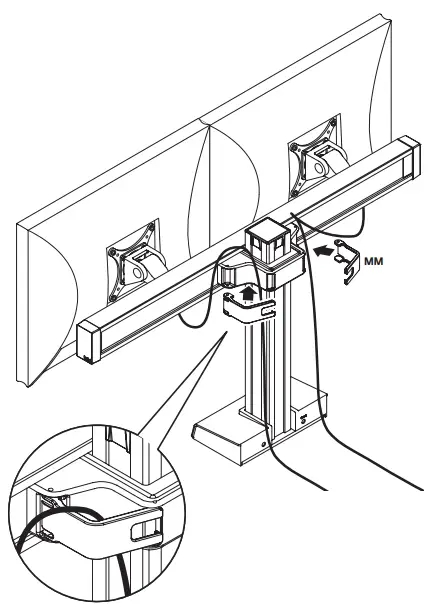 MM