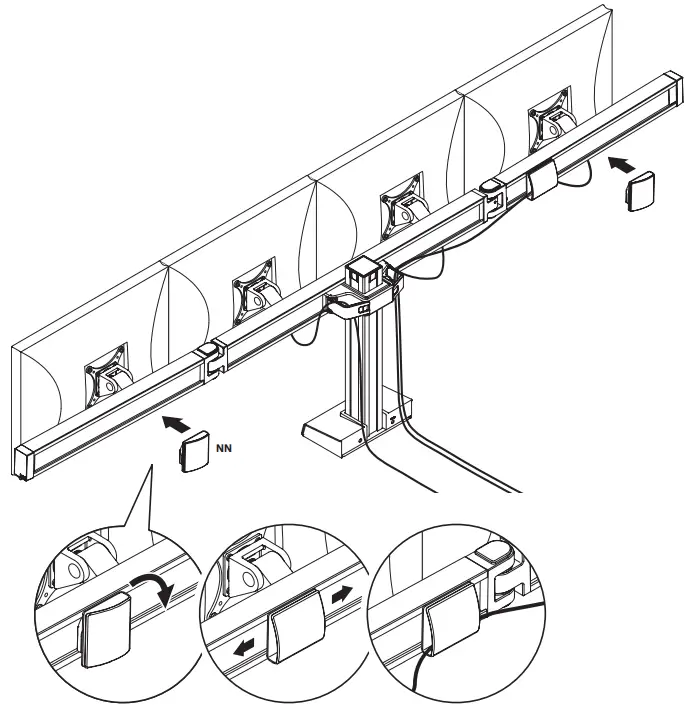 NN