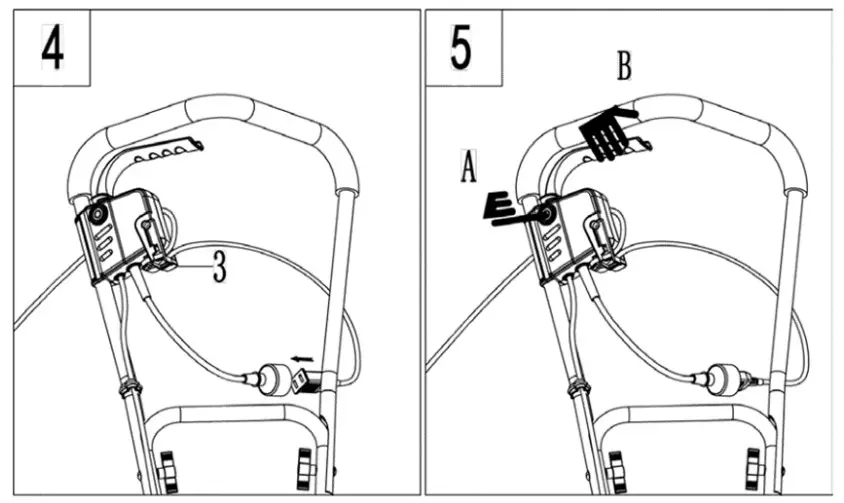 4

3

5

B

A