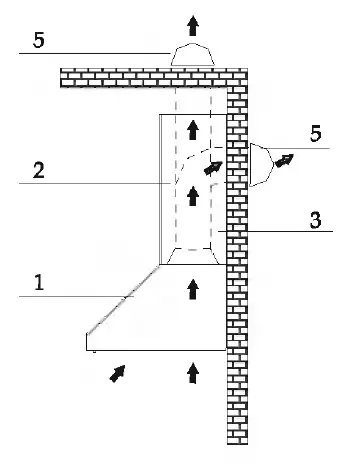 5
5
2
3
1