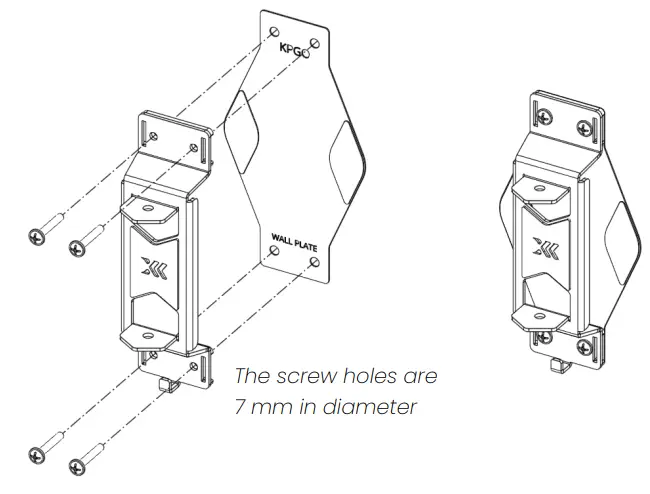 KPG

WALL PLATE

The screw holes are 7 mm in diameter