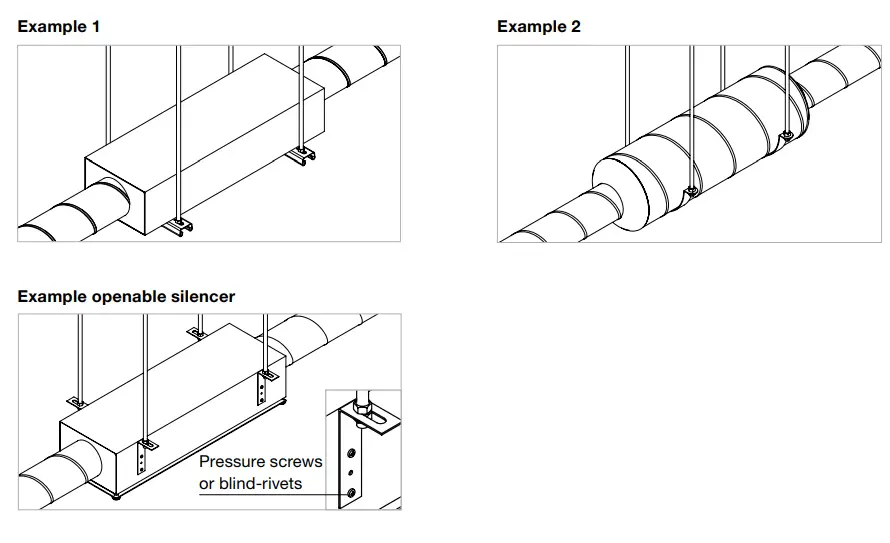 Example 1

Example 2

Example openable silencer

Pressure screws or blind-rivets