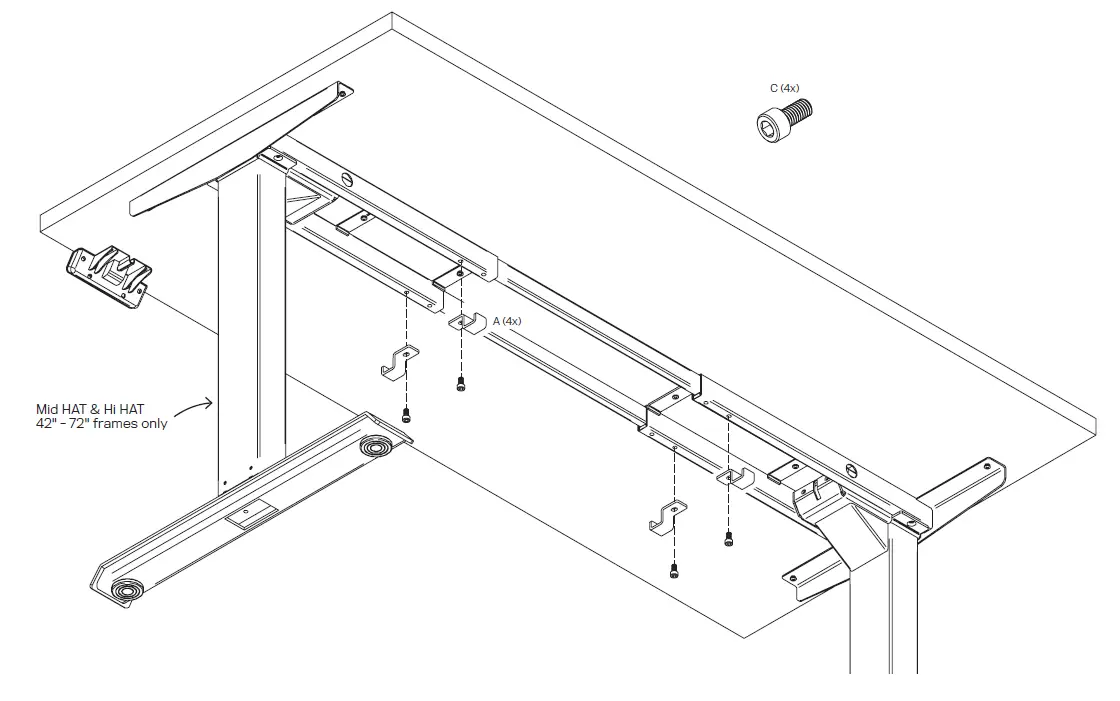 C (4x)

A (4x)

Mid HAT & Hi HAT
42" - 72" frames only