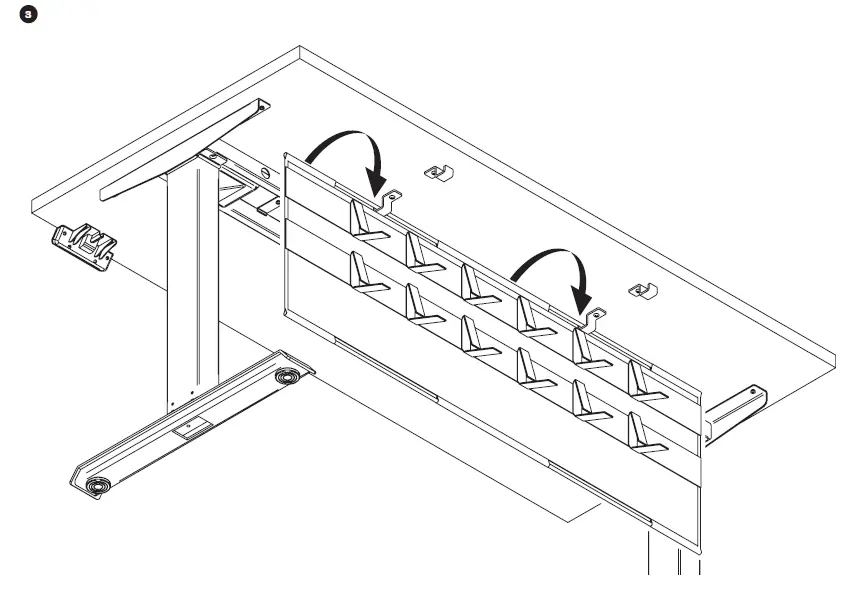 3