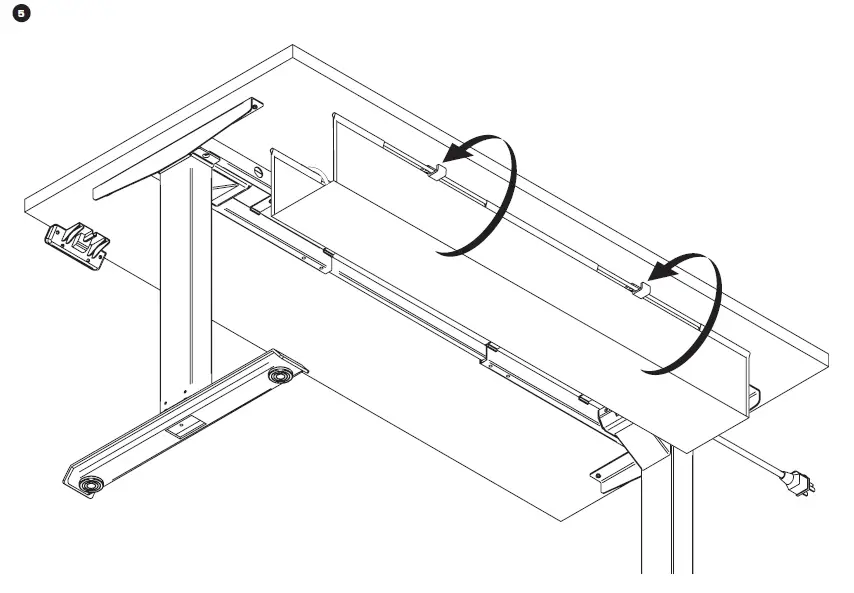 5