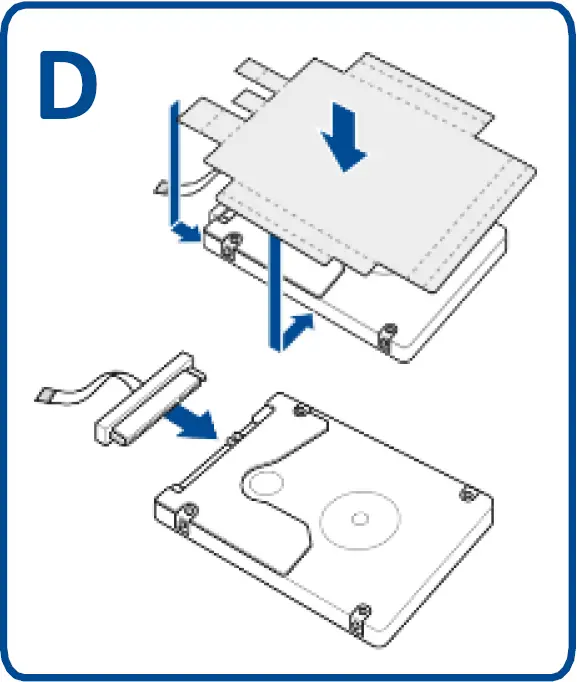 D